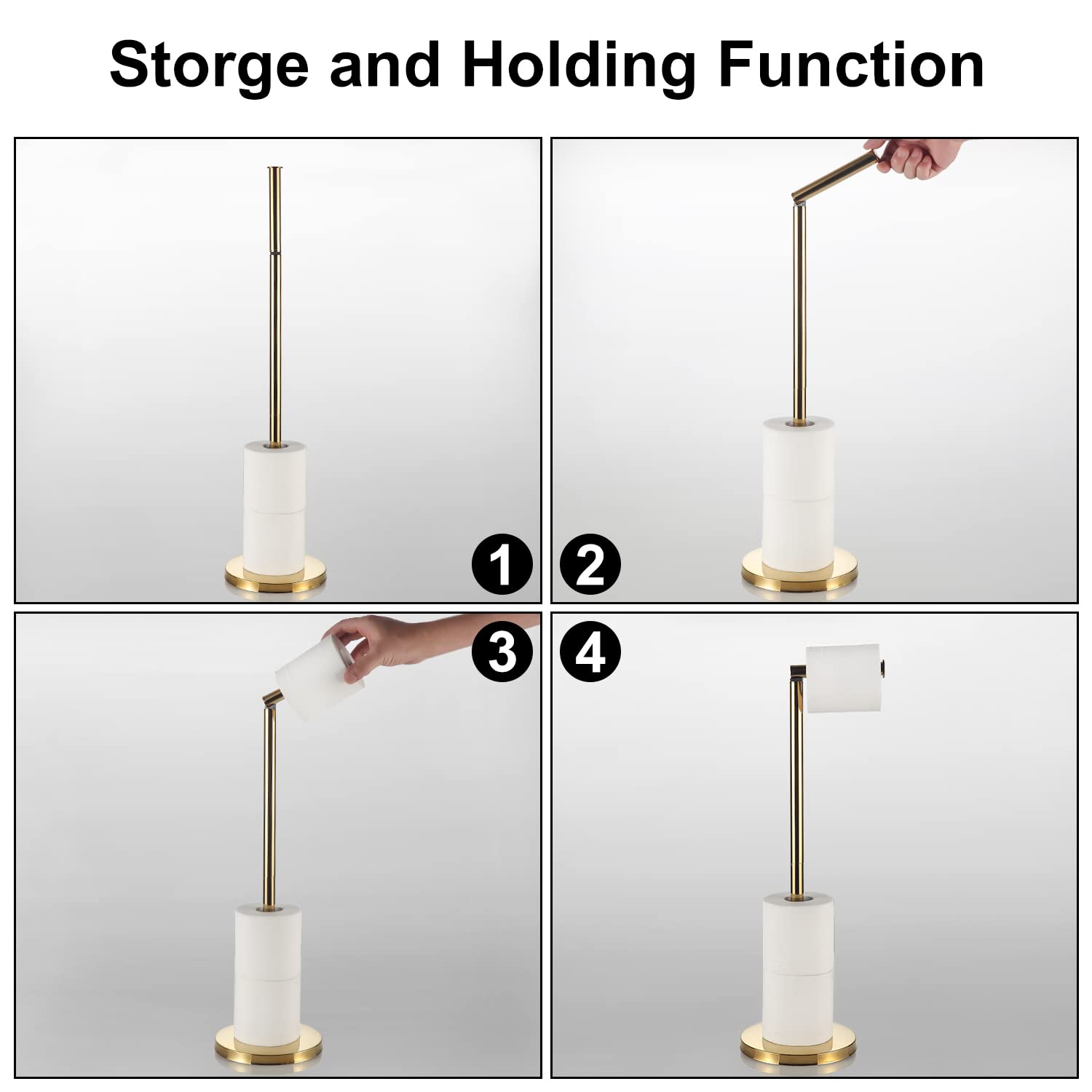 Storge and Holding Function

1

2

3

4